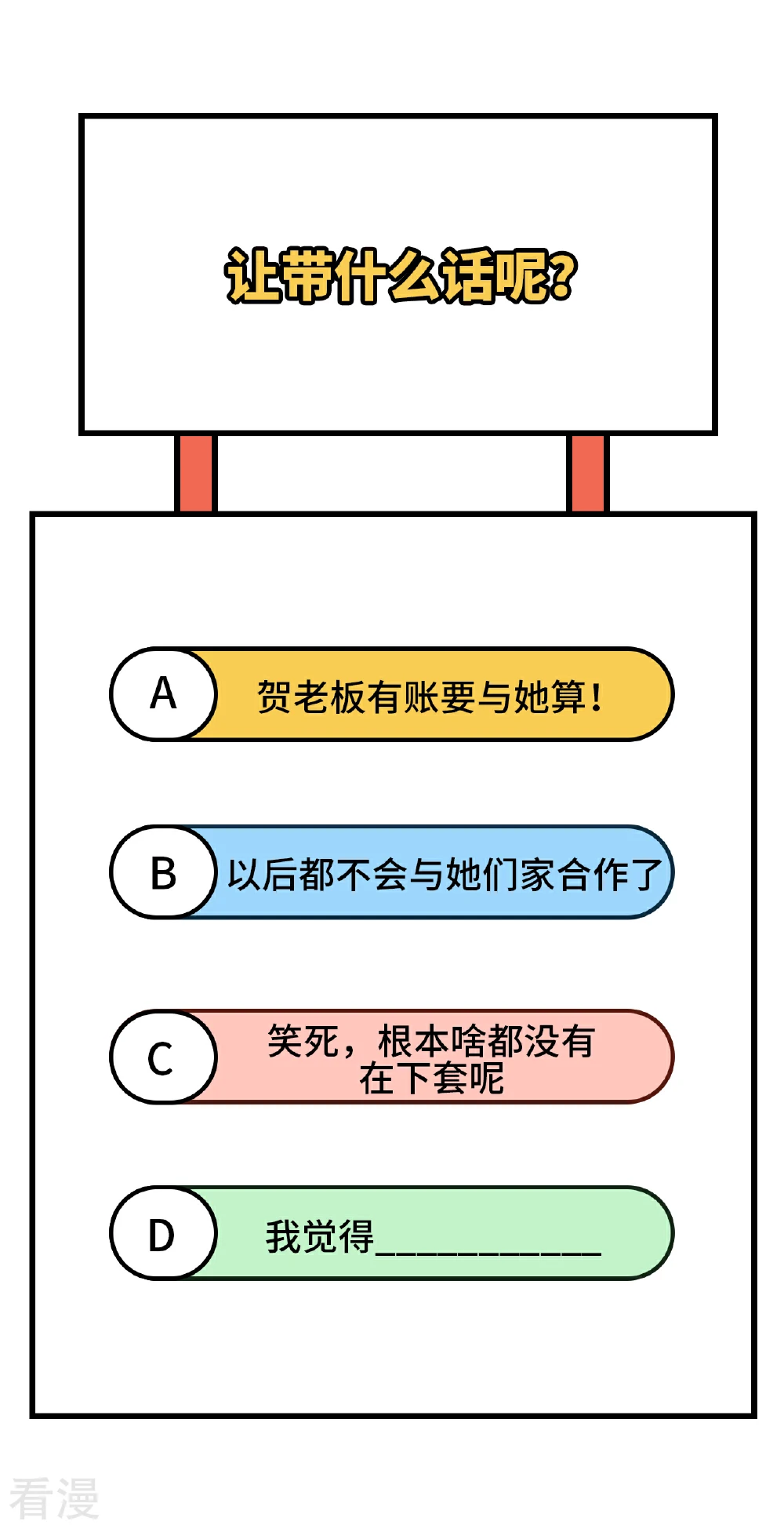 让带什么话呢?

A 贺老板有账要与她算!

B 以后都不会与她们家合作了

C 笑死，根本啥都没有在下套呢

D 我觉得____

看漫