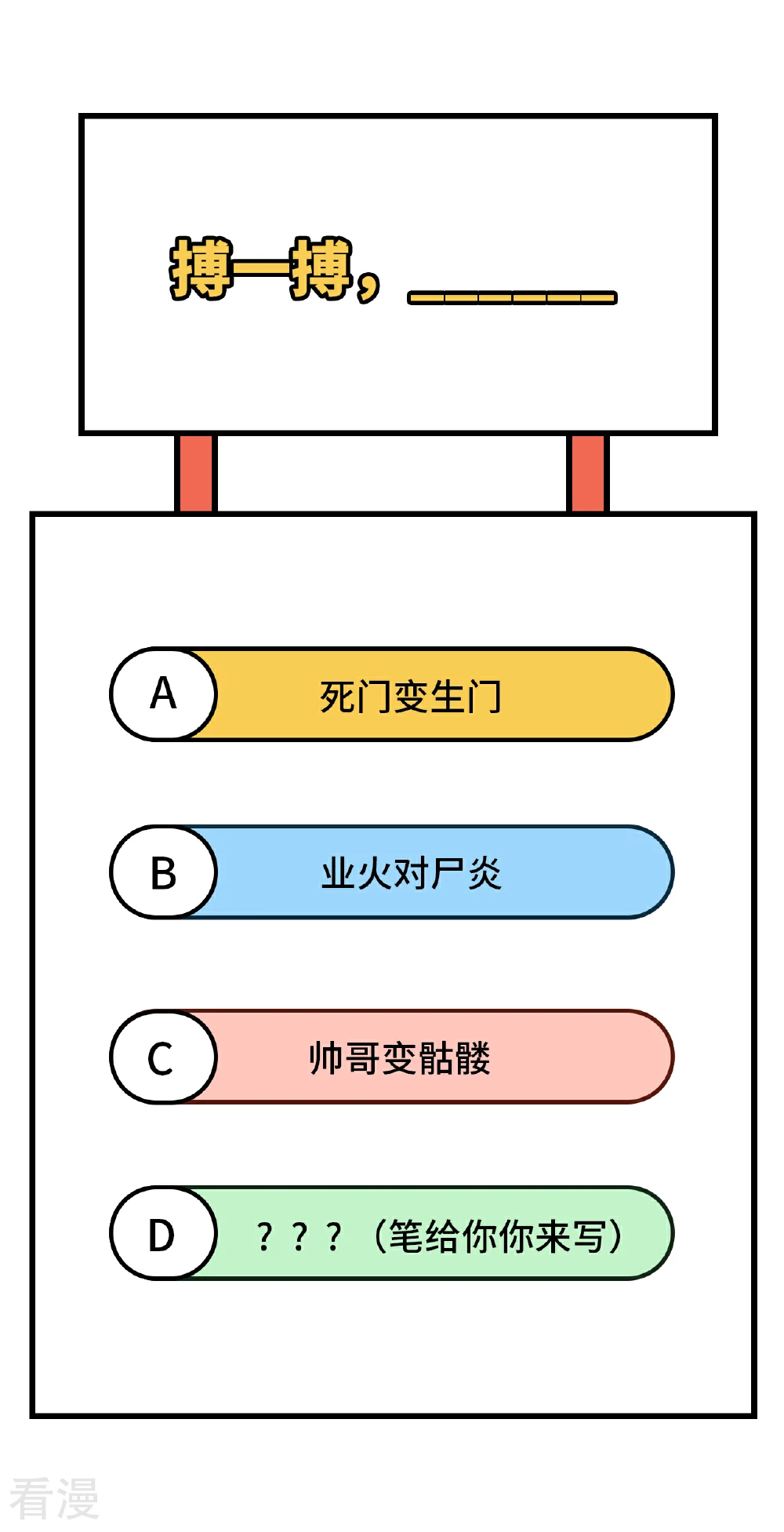 搏一搏，____

A 死门变生门

B 业火对尸炎

C 帅哥变骷髅

D ？？？（笔给你你来写）

看漫