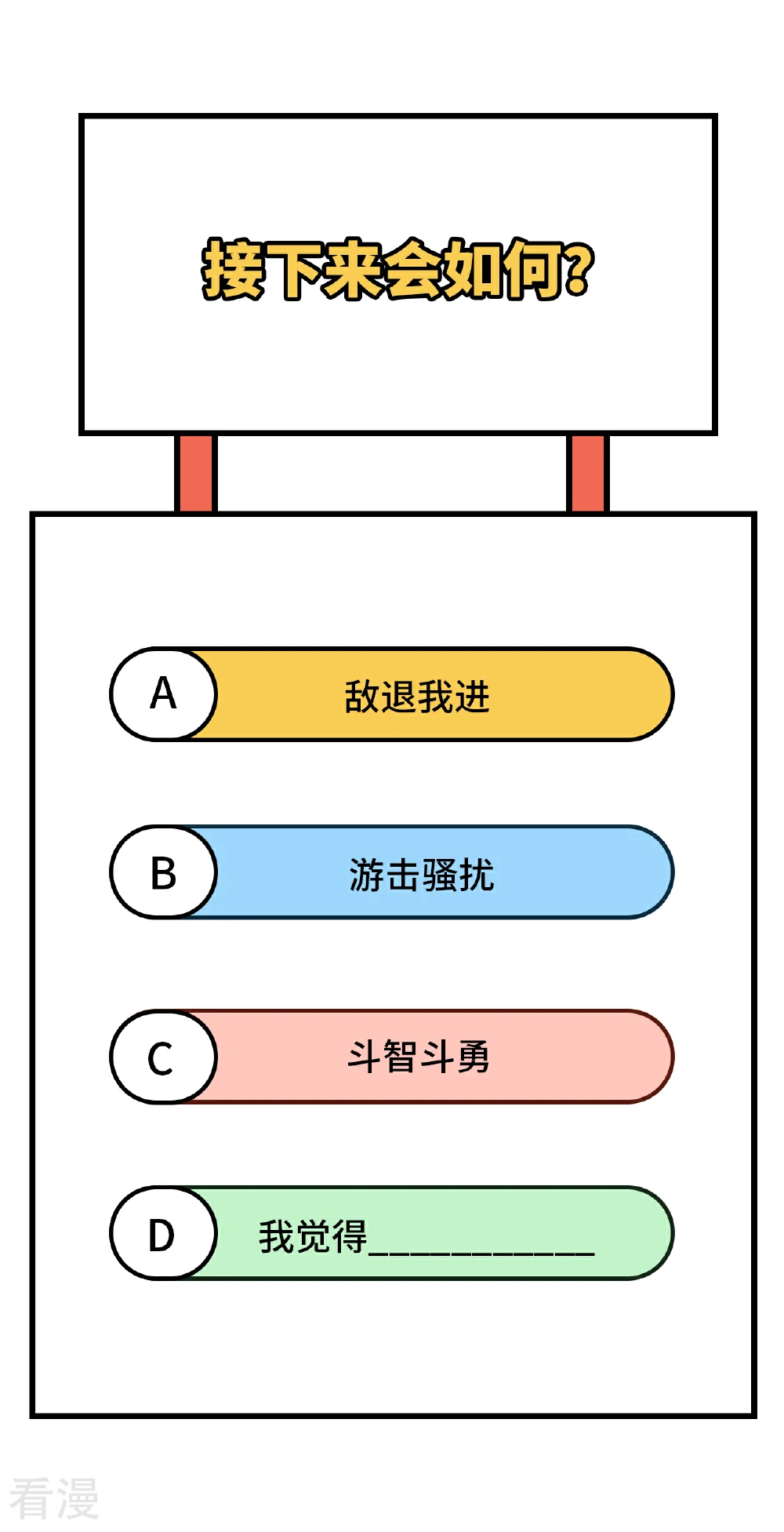 接下来会如何?

A 敌退我进

B 游击骚扰

C 斗智斗勇

D 我觉得____

看漫