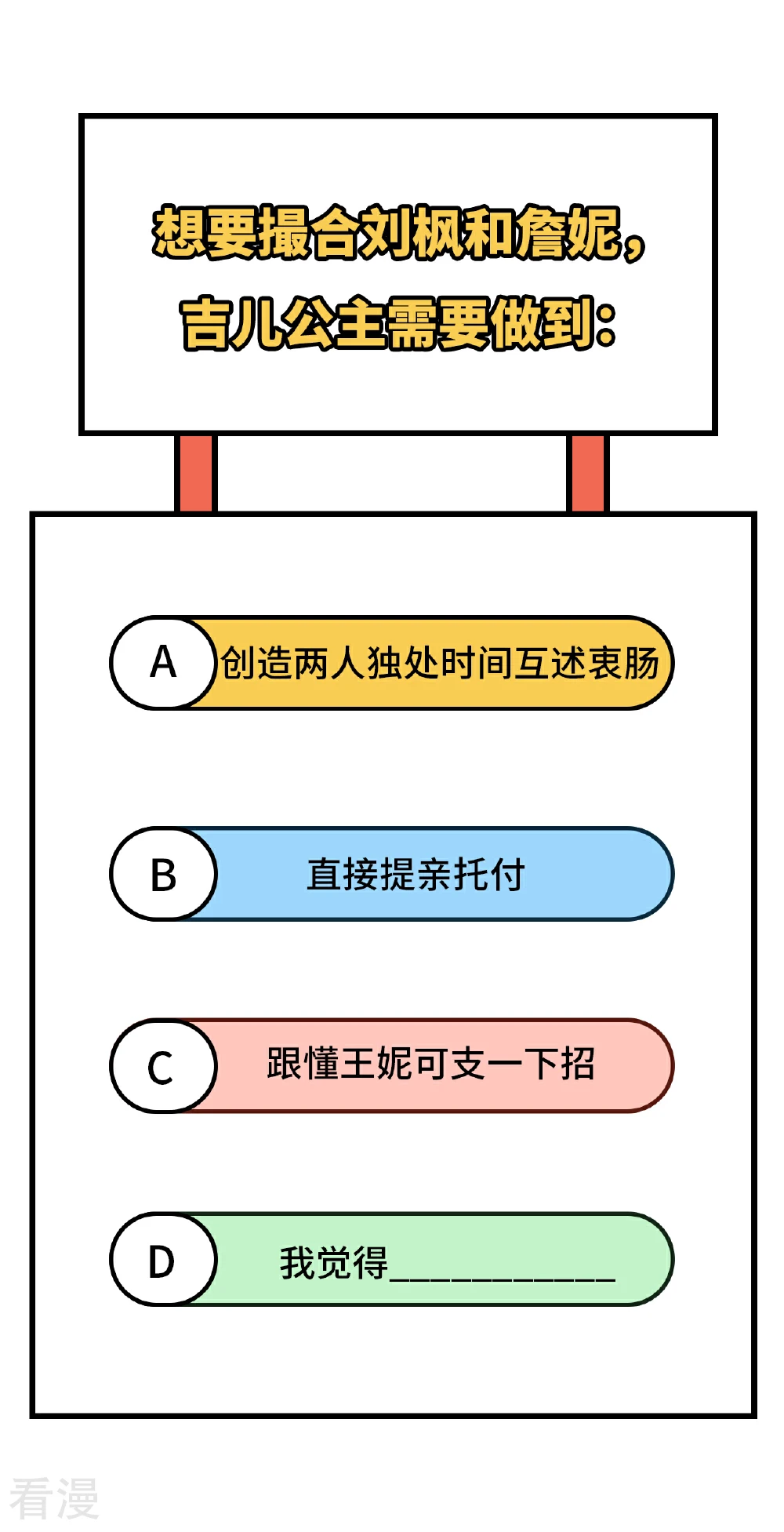 想要撮合刘枫和詹妮，
吉儿公主需要做到：

A
创造两人独处时间互述衷肠

B
直接提亲托付

C
跟懂王妮可支一下招

D
我觉得____

看漫