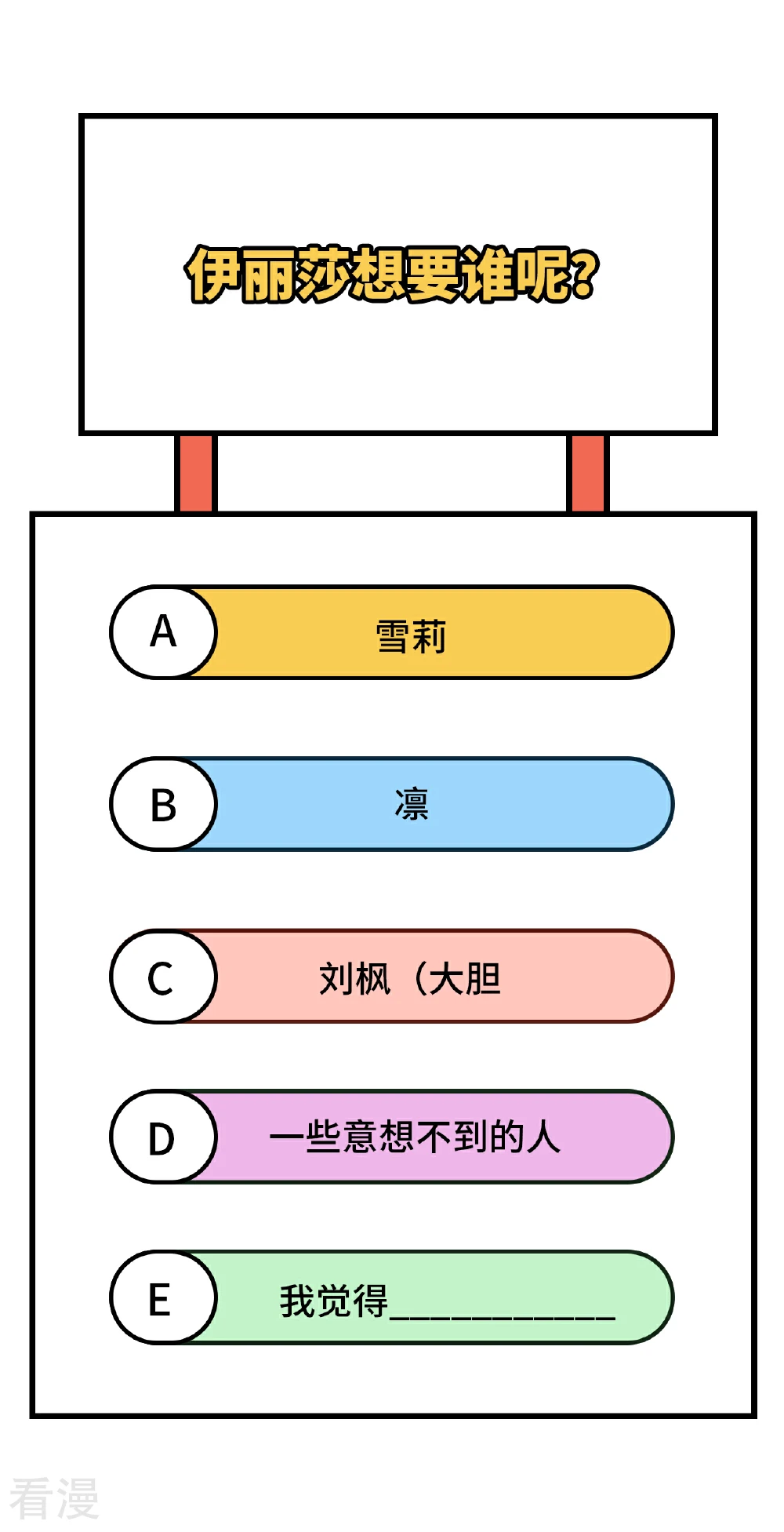 伊丽莎想要谁呢?

A 雪莉

B 凛

C 刘枫（大胆

D 一些意想不到的人

E 我觉得____

看漫