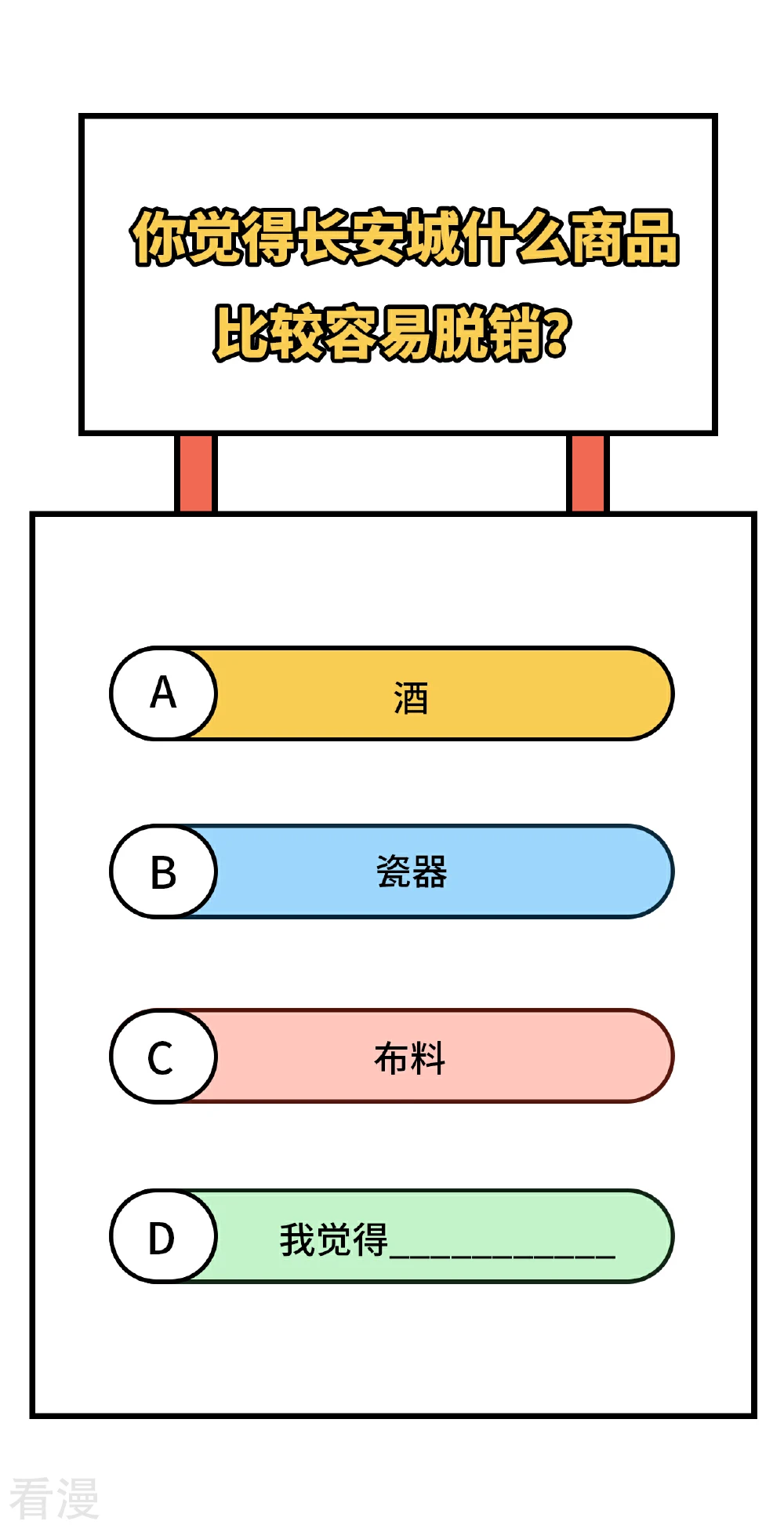 你觉得长安城什么商品比较容易脱销?

A
酒

B
瓷器

C
布料

D
我觉得____

看漫