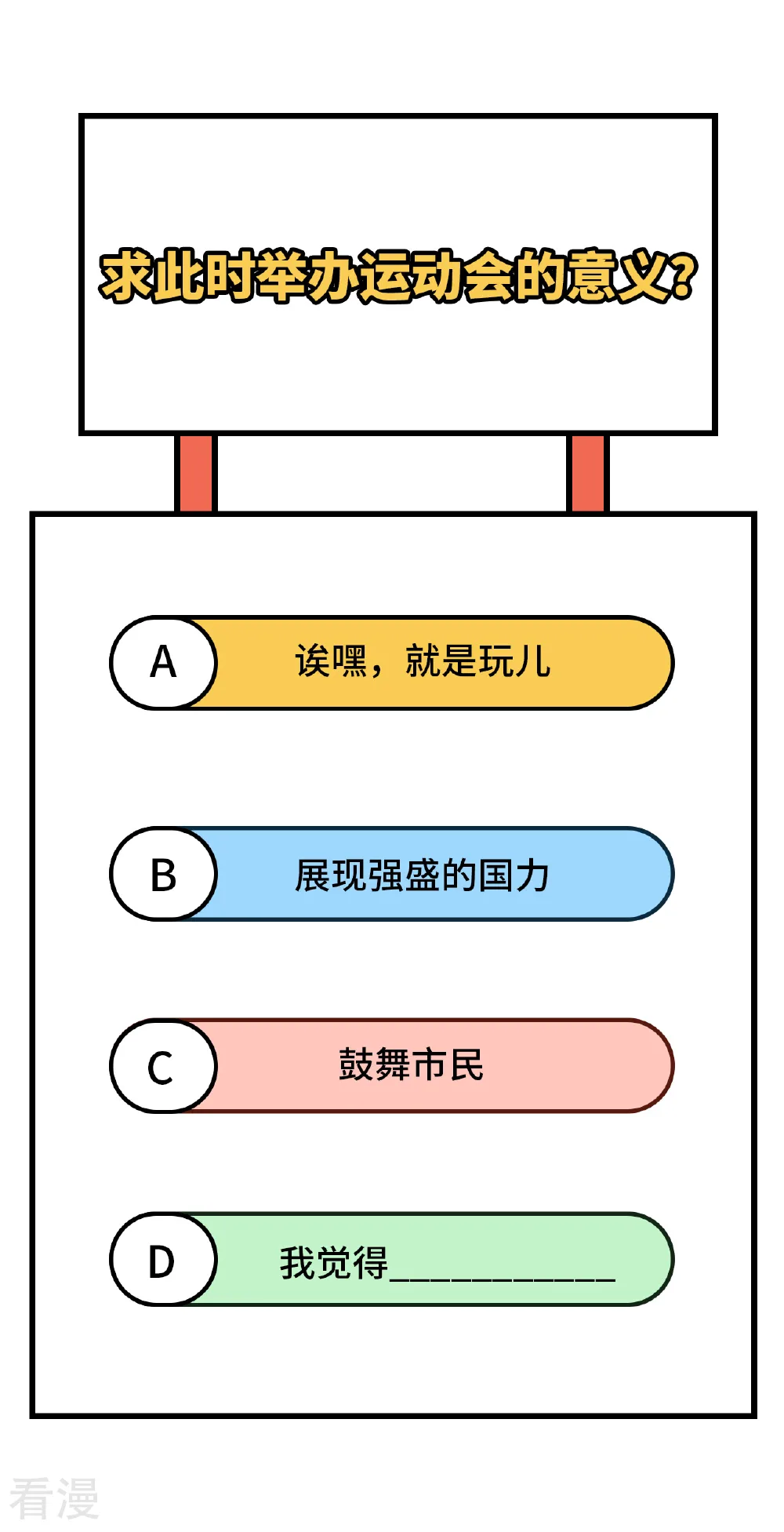 求此时举办运动会的意义?

A 诶嘿，就是玩儿

B 展现强盛的国力

C 鼓舞市民

D 我觉得____

看漫