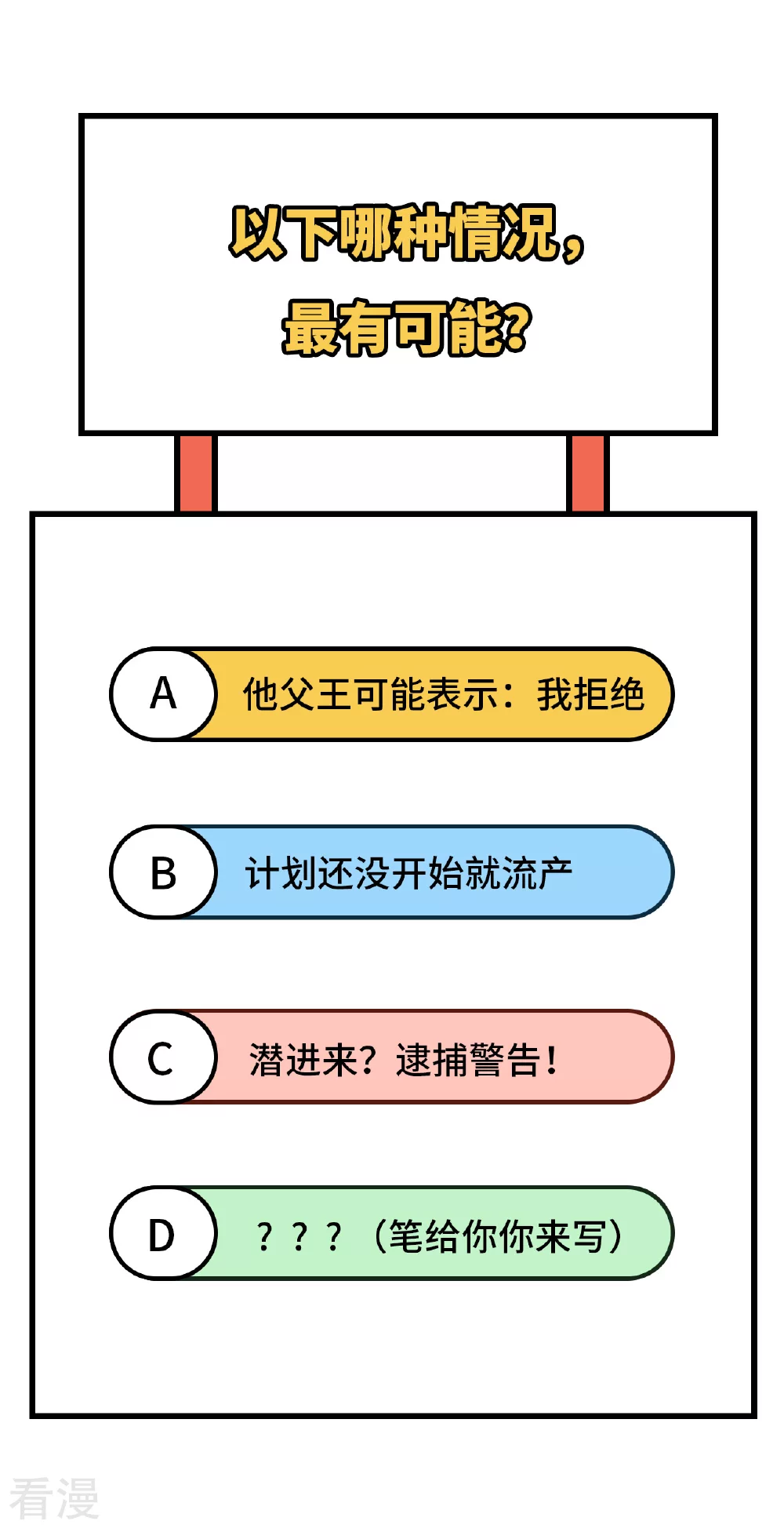 以下哪种情况，
最有可能？

A 他父王可能表示：我拒绝

B 计划还没开始就流产

C 潜进来？逮捕警告！

D ？？？（笔给你你来写）

看漫