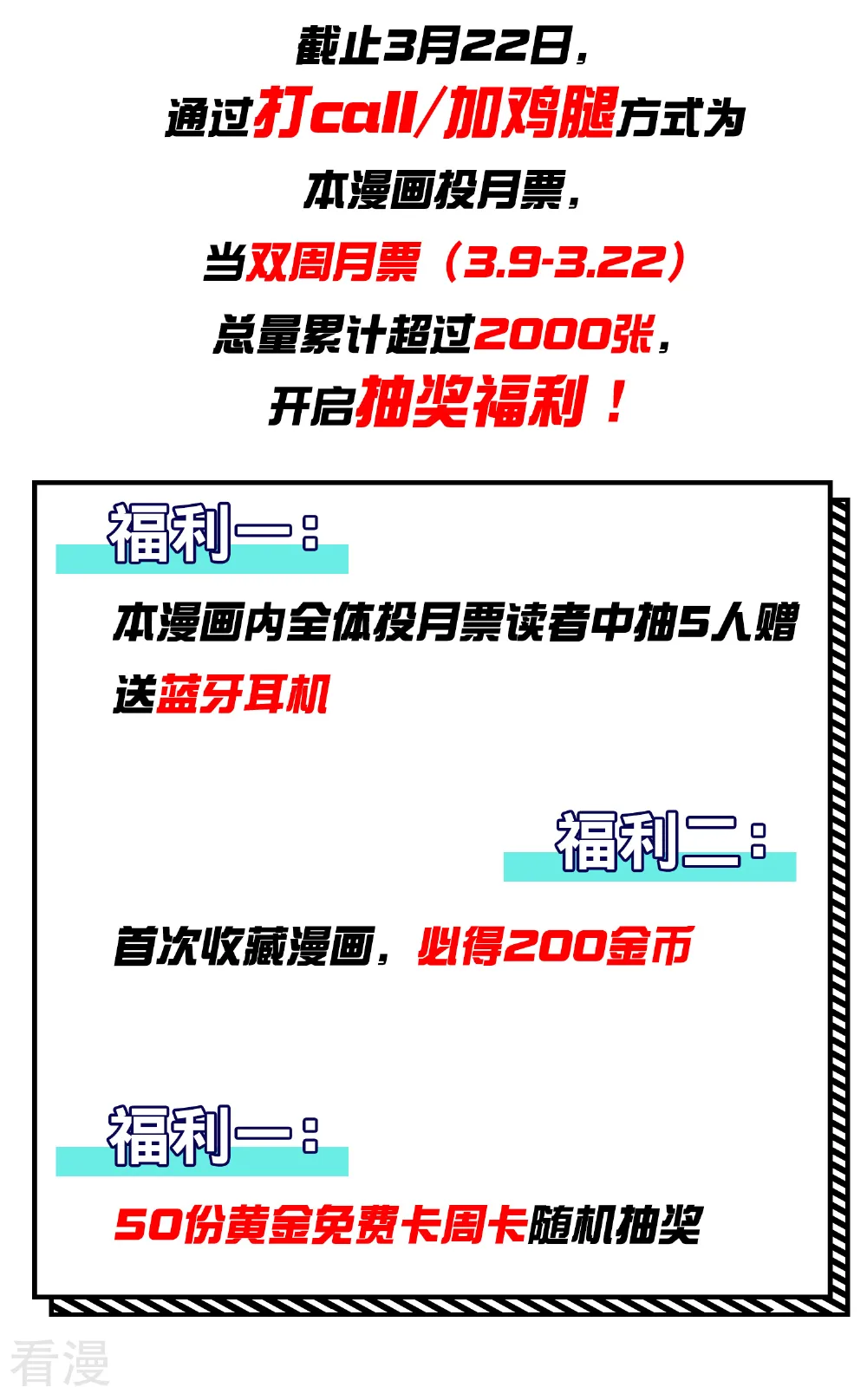 截止3月22日，

通过打call/加鸡腿方式为

本漫画投月票，

当双周月票（3.9-3.22）

总量累计超过2000张，

开启抽奖福利！

福利一：

本漫画内全体投月票读者中抽5人赠送蓝牙耳机

福利二：

首次收藏漫画，必得200金币

福利一：

50份黄金免费卡周卡随机抽奖

看漫